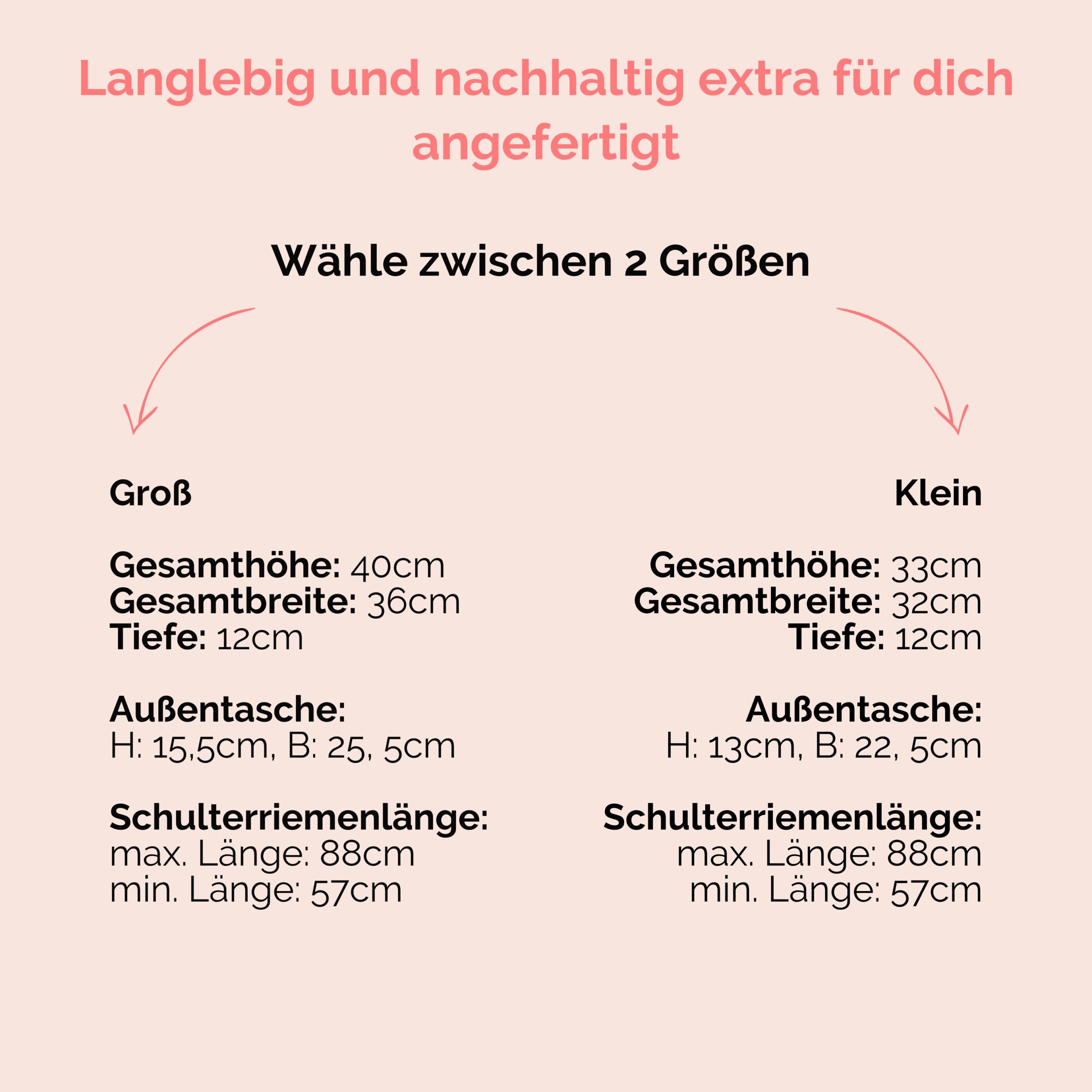 Langlebig und nachhaltig extra für dich angefertigt

Wähle zwischen 2 Größen

Groß

Gesamthöhe: 40cm
Gesamtbreite: 36cm
Tiefe: 12cm

Außentasche:
H: 15,5cm, B: 25, 5cm

Schulterriemenlänge:
max. Länge: 88cm
min. Länge: 57cm

Klein

Gesamthöhe: 33cm
Gesamtbreite: 32cm
Tiefe: 12cm

Außentasche:
H: 13cm, B: 22, 5cm

Schulterriemenlänge:
max. Länge: 88cm
min. Länge: 57cm